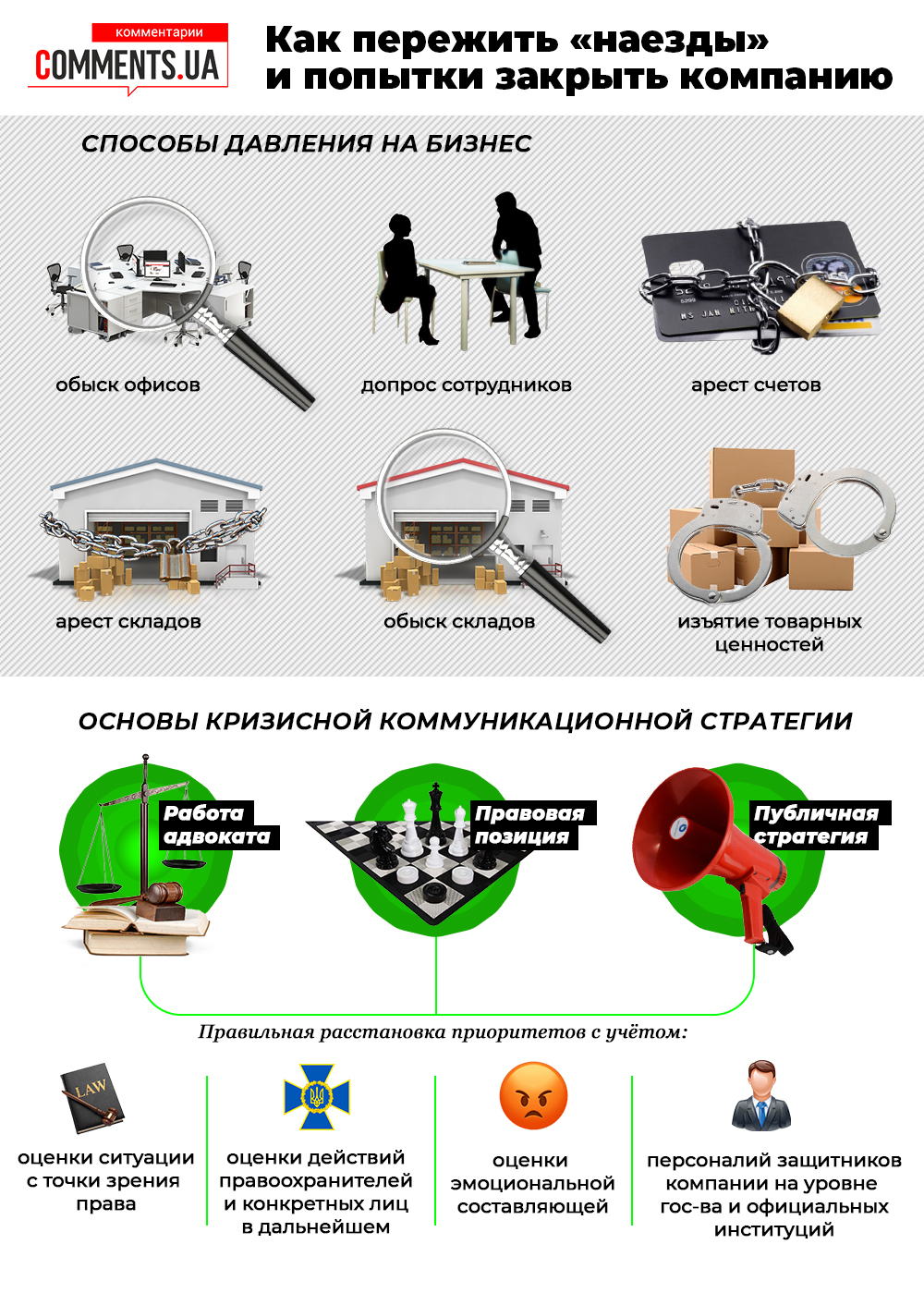 комментарии
COMMENTS.UA

Как пережить «наезды» и попытки закрыть компанию

СПОСОБЫ ДАВЛЕНИЯ НА БИЗНЕС

обыск офисов

допрос сотрудников

арест счетов

арест складов

обыск складов

изъятие товарных ценностей

ОСНОВЫ КРИЗИСНОЙ КОММУНИКАЦИОННОЙ СТРАТЕГИИ

Работа адвоката

Правовая позиция

Публичная стратегия

Правильная расстановка приоритетов с учётом:

LAW

оценки ситуации с точки зрения права

оценки действий правоохранителей и конкретных лиц в дальнейшем

оценки эмоциональной составляющей

персоналий защитников компании на уровне гос-ва и официальных институций